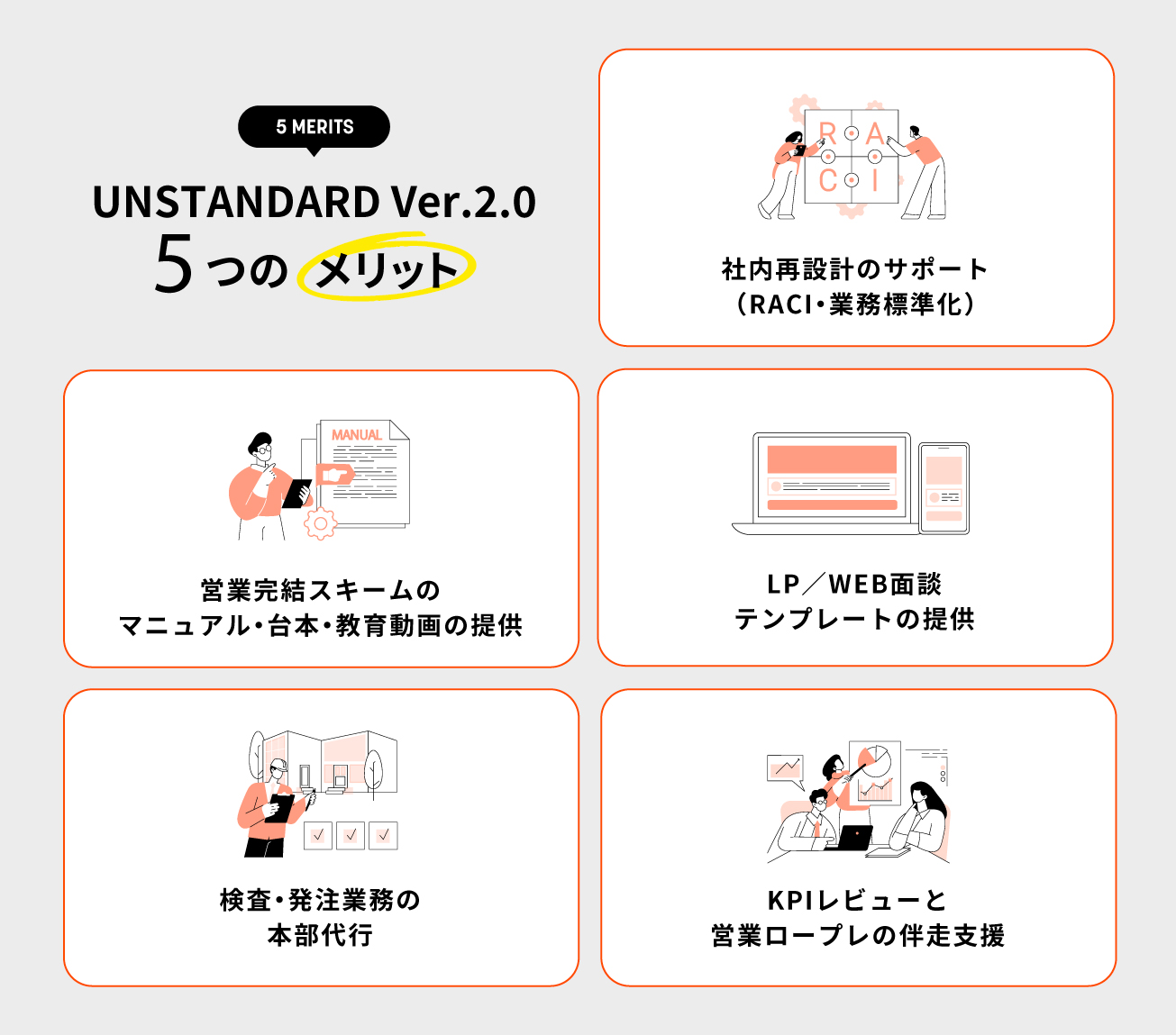 5 MERITS

UNSTANDARD Ver.2.0
5つのメリット

R A
C I

社内再設計のサポート
（RACI・業務標準化）

MANUAL

営業完結スキームの
マニュアル・台本・教育動画の提供

LP／WEB面談
テンプレートの提供

検査・発注業務の
本部代行

KPIレビューと
営業ロープレの伴走支援